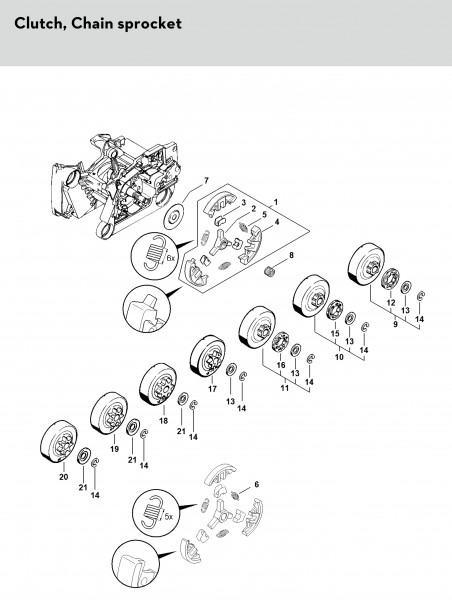 Clutch, Chain sprocket

7
1
3
2
5
4
6x
8
12
13
14
9
15
13
14
10
16
13
14
11
17
13
14
18
21
14
19
21
14
20
21
14
6
5x